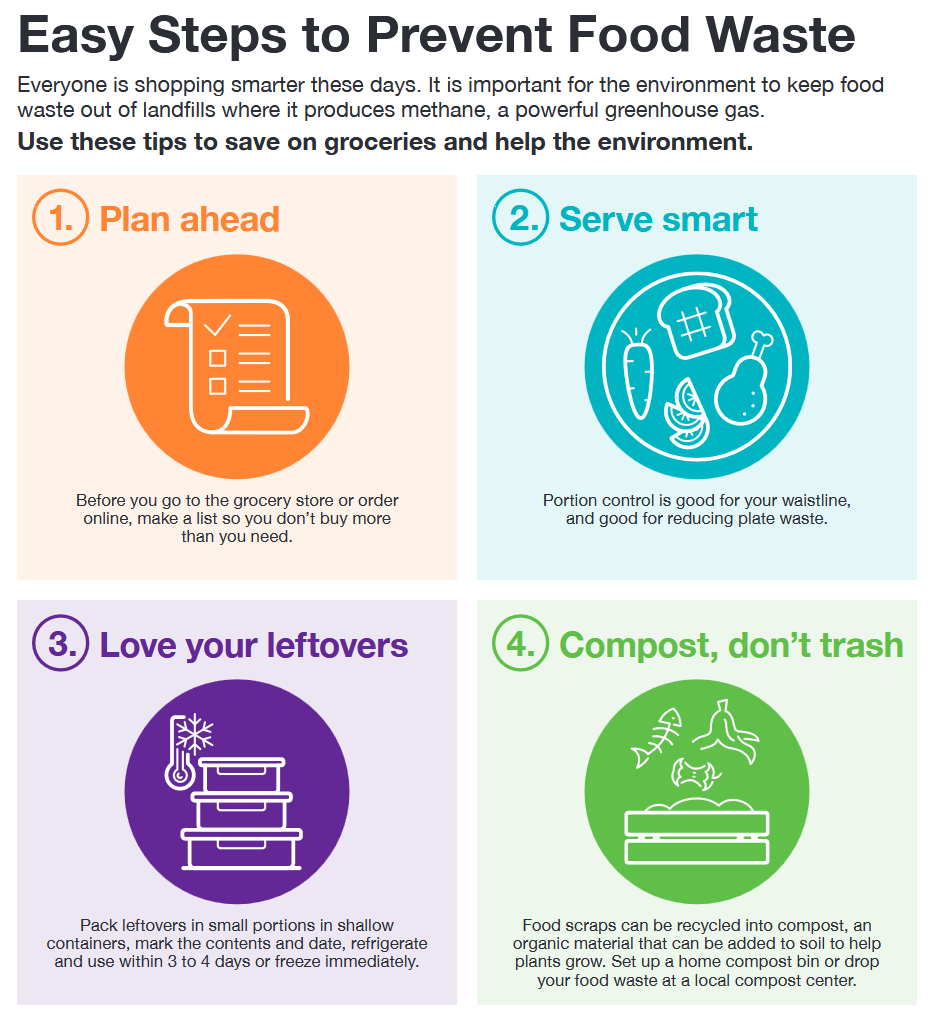 Easy Steps to Prevent Food Waste

Everyone is shopping smarter these days. It is important for the environment to keep food waste out of landfills where it produces methane, a powerful greenhouse gas.

Use these tips to save on groceries and help the environment.

1. Plan ahead

Before you go to the grocery store or order online, make a list so you don't buy more than you need.

2. Serve smart

Portion control is good for your waistline, and good for reducing plate waste.

3. Love your leftovers

Pack leftovers in small portions in shallow containers, mark the contents and date, refrigerate and use within 3 to 4 days or freeze immediately.

4. Compost, don't trash

Food scraps can be recycled into compost, an organic material that can be added to soil to help plants grow. Set up a home compost bin or drop your food waste at a local compost center.